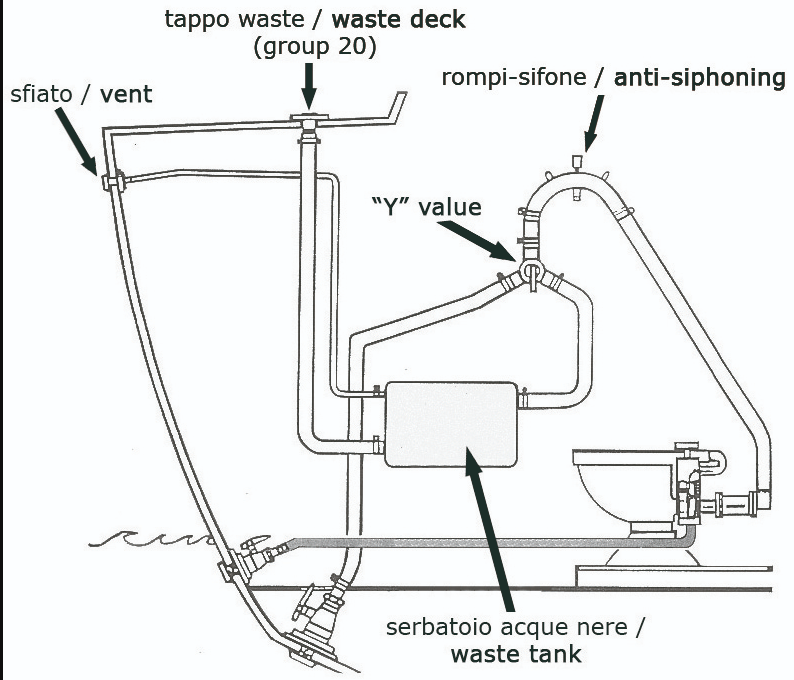 tappo waste / waste deck
(group 20)

sfiato / vent

rompi-sifone / anti-siphoning

"Y" value

serbatoio acque nere /
waste tank