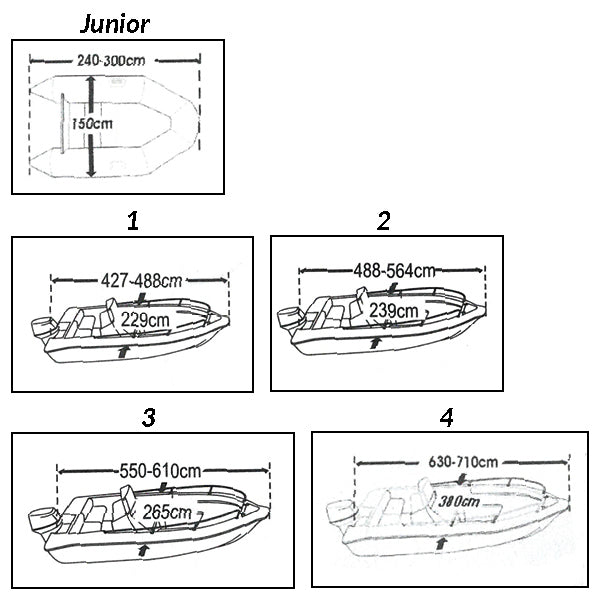 Junior

240-300cm

150cm

1

427-488cm

229cm

2

488-564cm

239cm

3

550-610cm

265cm

4

630-710cm

380cm