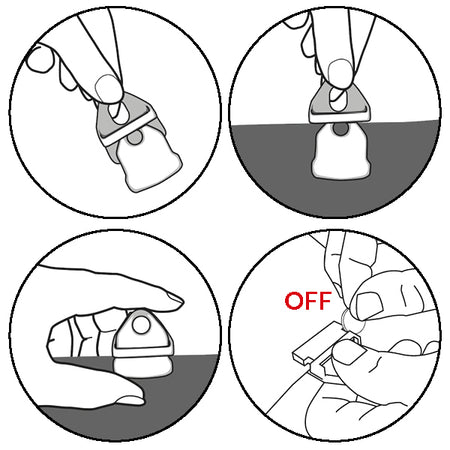 OFF