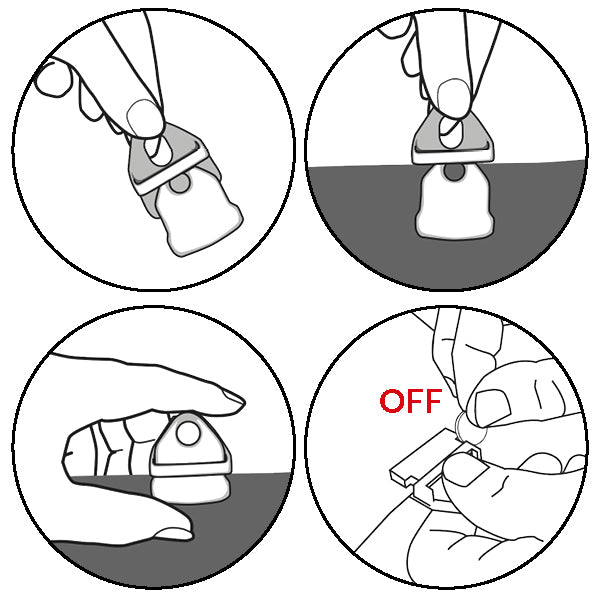 OFF